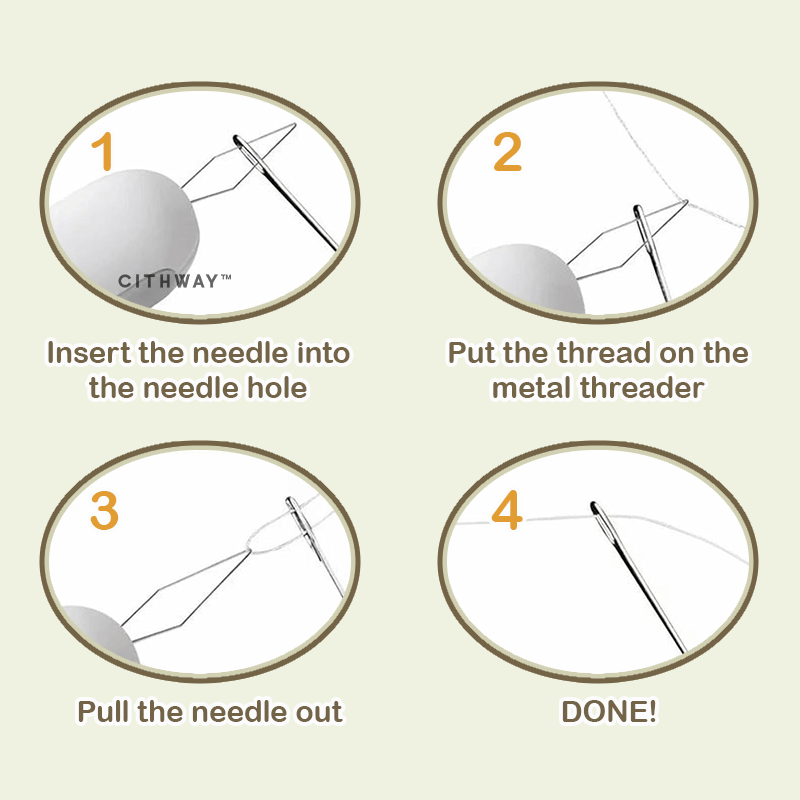 1

CITHWAY™

Insert the needle into the needle hole

2

Put the thread on the metal threader

3

Pull the needle out

4

DONE!